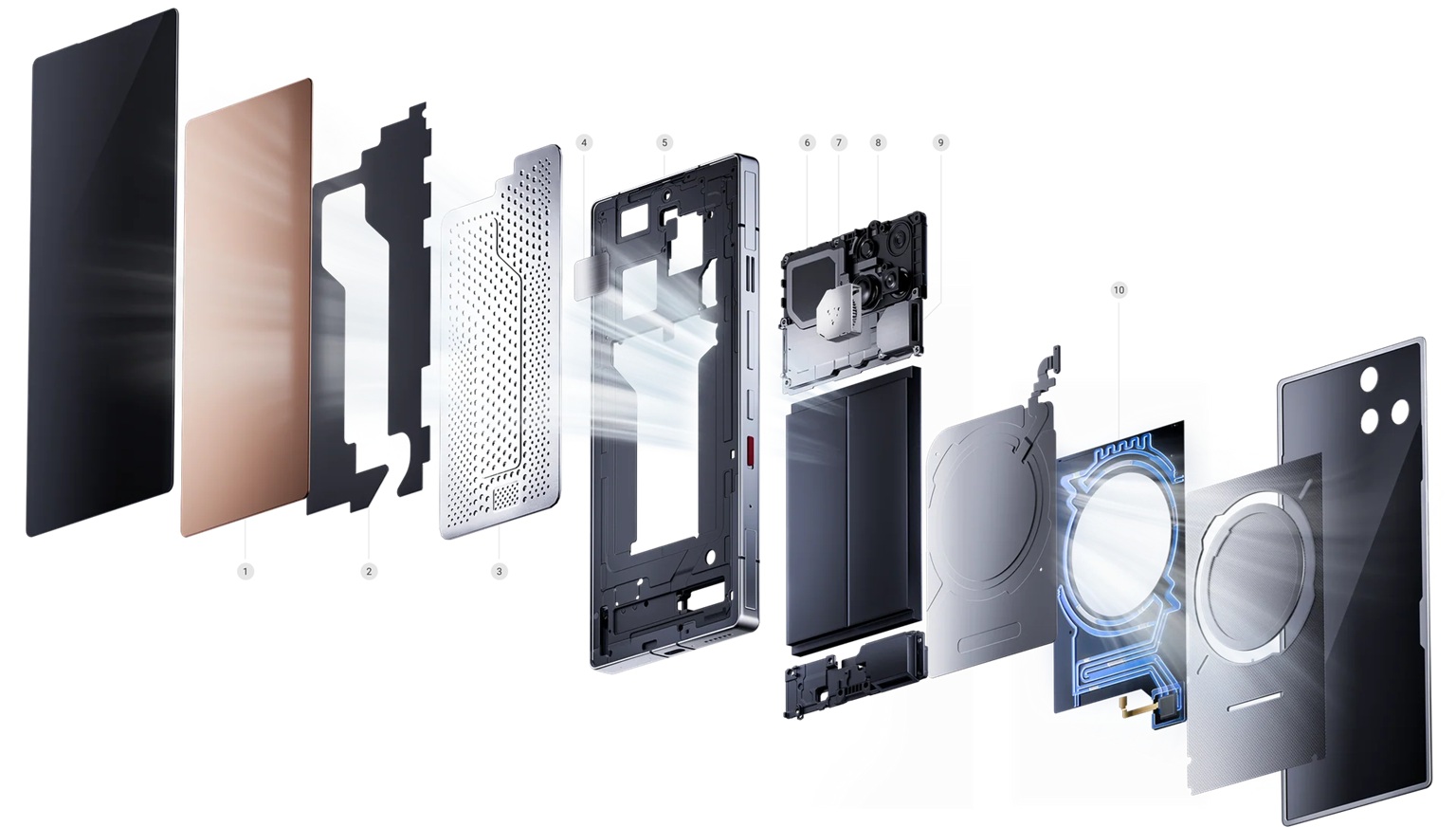 4
5
6
7
8
9
10
1
2
3